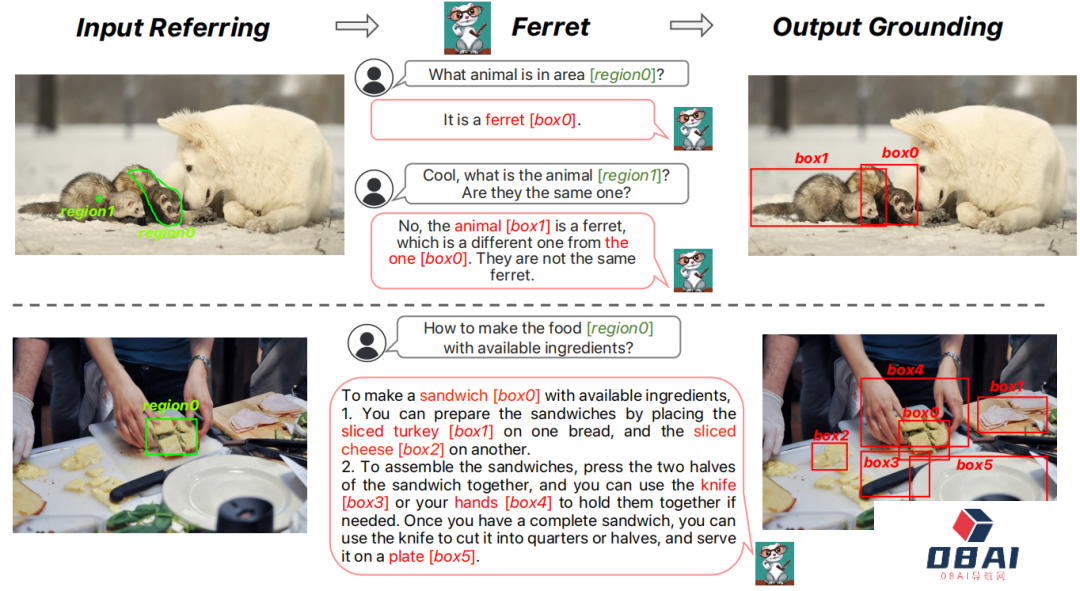 Input Referring

Ferret

Output Grounding

region1

region0

What animal is in area [region0]?

It is a ferret [box0].

Cool, what is the animal [region1]? Are they the same one?

No, the animal [box1] is a ferret, which is a different one from the one [box0]. They are not the same ferret.

box1

box0

region0

How to make the food [region0] with available ingredients?

To make a sandwich [box0] with available ingredients,
1. You can prepare the sandwiches by placing the sliced turkey [box1] on one bread, and the sliced cheese [box2] on another.
2. To assemble the sandwiches, press the two halves of the sandwich together, and you can use the knife [box3] or your hands [box4] to hold them together if needed. Once you have a complete sandwich, you can use the knife to cut it into quarters or halves, and serve it on a plate [box5].

box4

box1

box0

box2

box3

box5

OBAI

OBAI导航网